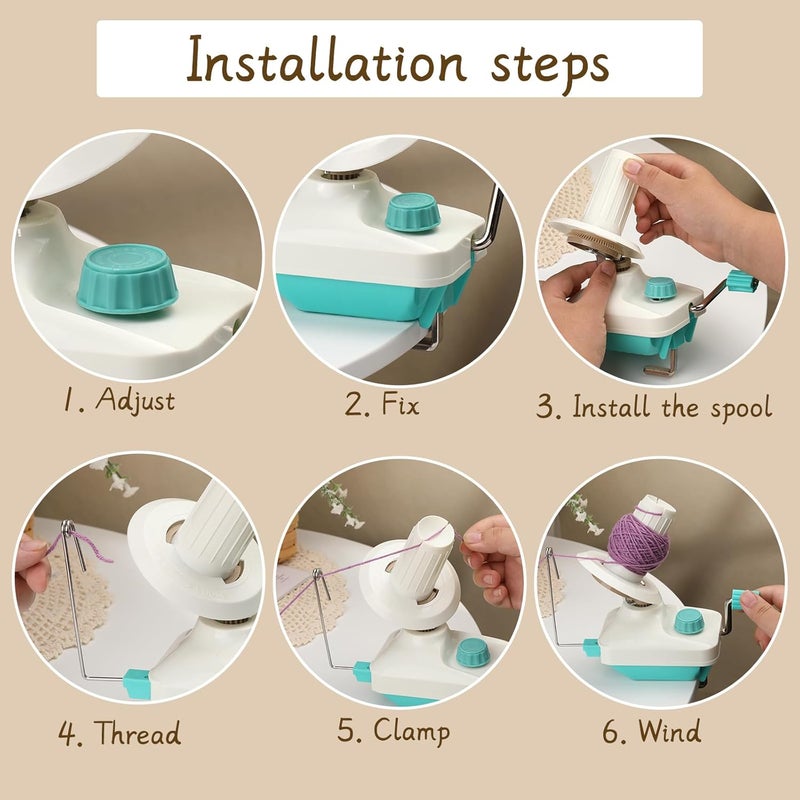 Installation steps

1. Adjust

2. Fix

3. Install the spool

4. Thread

5. Clamp

6. Wind